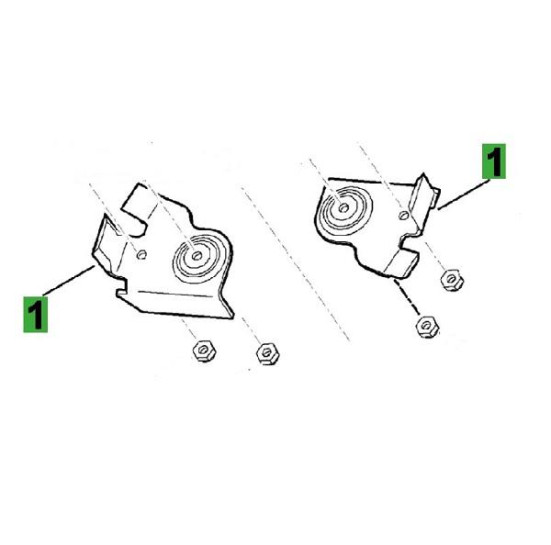 1

1