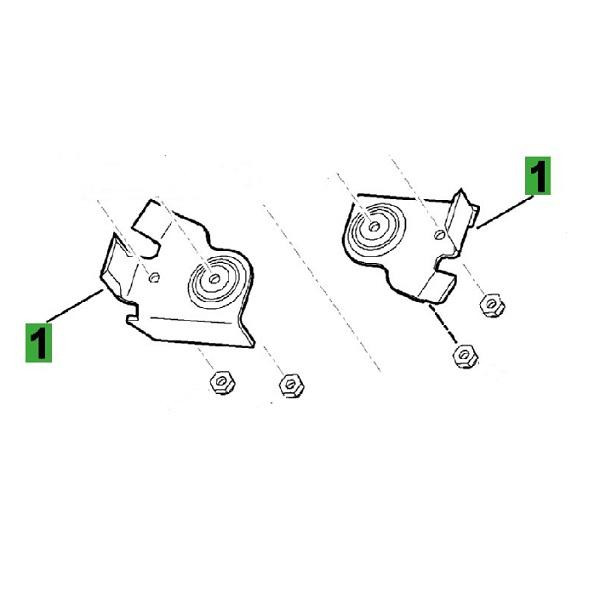 1

1