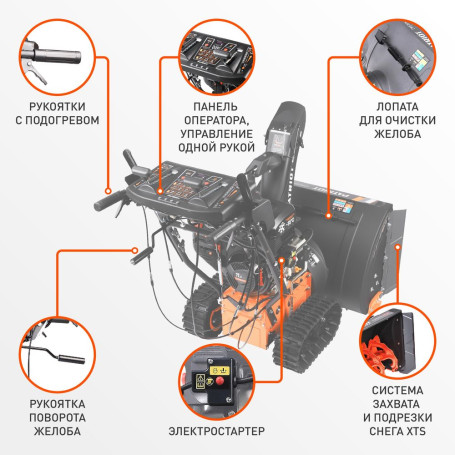 РУКОЯТКИ С ПОДОГРЕВОМ

ПАНЕЛЬ ОПЕРАТОРА, УПРАВЛЕНИЕ ОДНОЙ РУКОЙ

ЛОПАТА ДЛЯ ОЧИСТКИ ЖЕЛОБА

РУКОЯТКА ПОВОРОТА ЖЕЛОБА

ЭЛЕКТРОСТАРТЕР

СИСТЕМА ЗАХВАТА И ПОДРЕЗКИ СНЕГА XTS