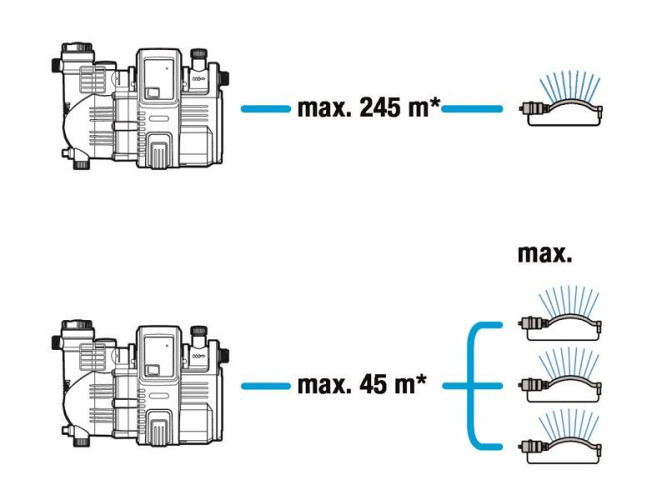 max. 245 m*

max.

max. 45 m*