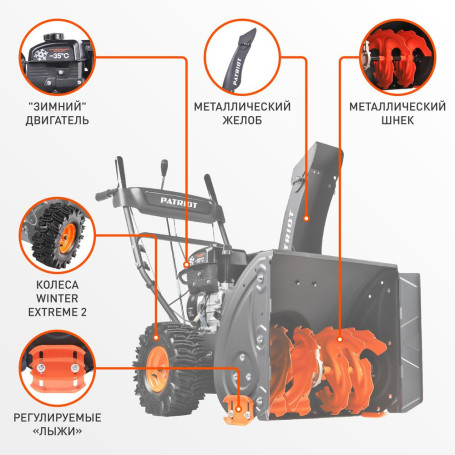 -35°C

"ЗИМНИЙ" ДВИГАТЕЛЬ

PATRIOT

МЕТАЛЛИЧЕСКИЙ ЖЕЛОБ

МЕТАЛЛИЧЕСКИЙ ШНЕК

PATRIOT

PATRIOT

КОЛЕСА WINTER EXTREME 2

РЕГУЛИРУЕМЫЕ «ЛЫЖИ»