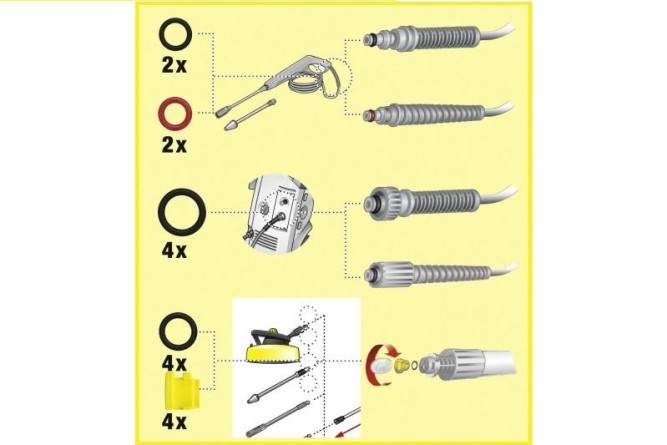 2x
2x
4x
4x
4x